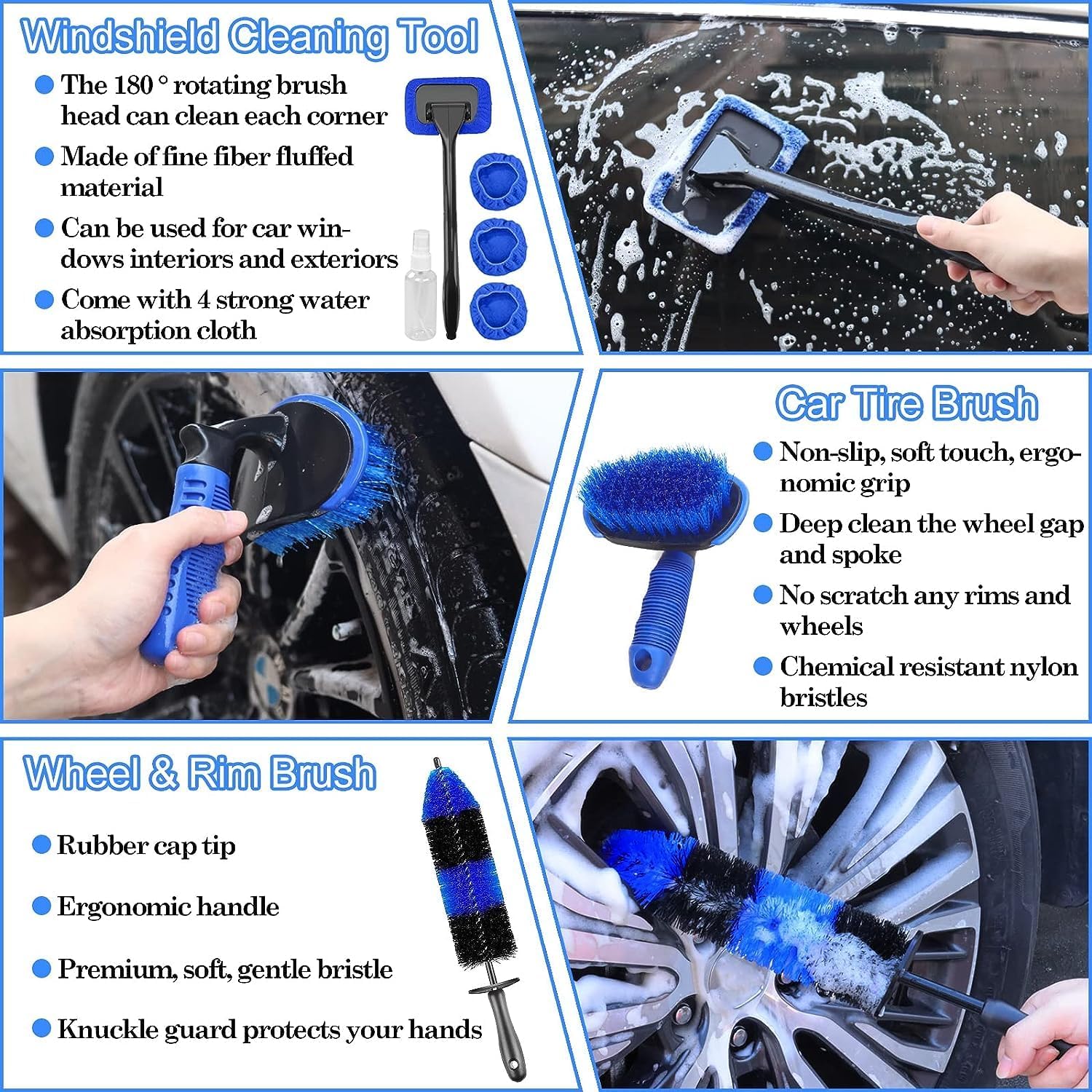 Windshield Cleaning Tool

The 180 ° rotating brush head can clean each corner

Made of fine fiber fluffed material

Can be used for car windows interiors and exteriors

Come with 4 strong water absorption cloth

Car Tire Brush

Non-slip, soft touch, ergonomic grip

Deep clean the wheel gap and spoke

No scratch any rims and wheels

Chemical resistant nylon bristles

Wheel & Rim Brush

Rubber cap tip

Ergonomic handle

Premium, soft, gentle bristle

Knuckle guard protects your hands