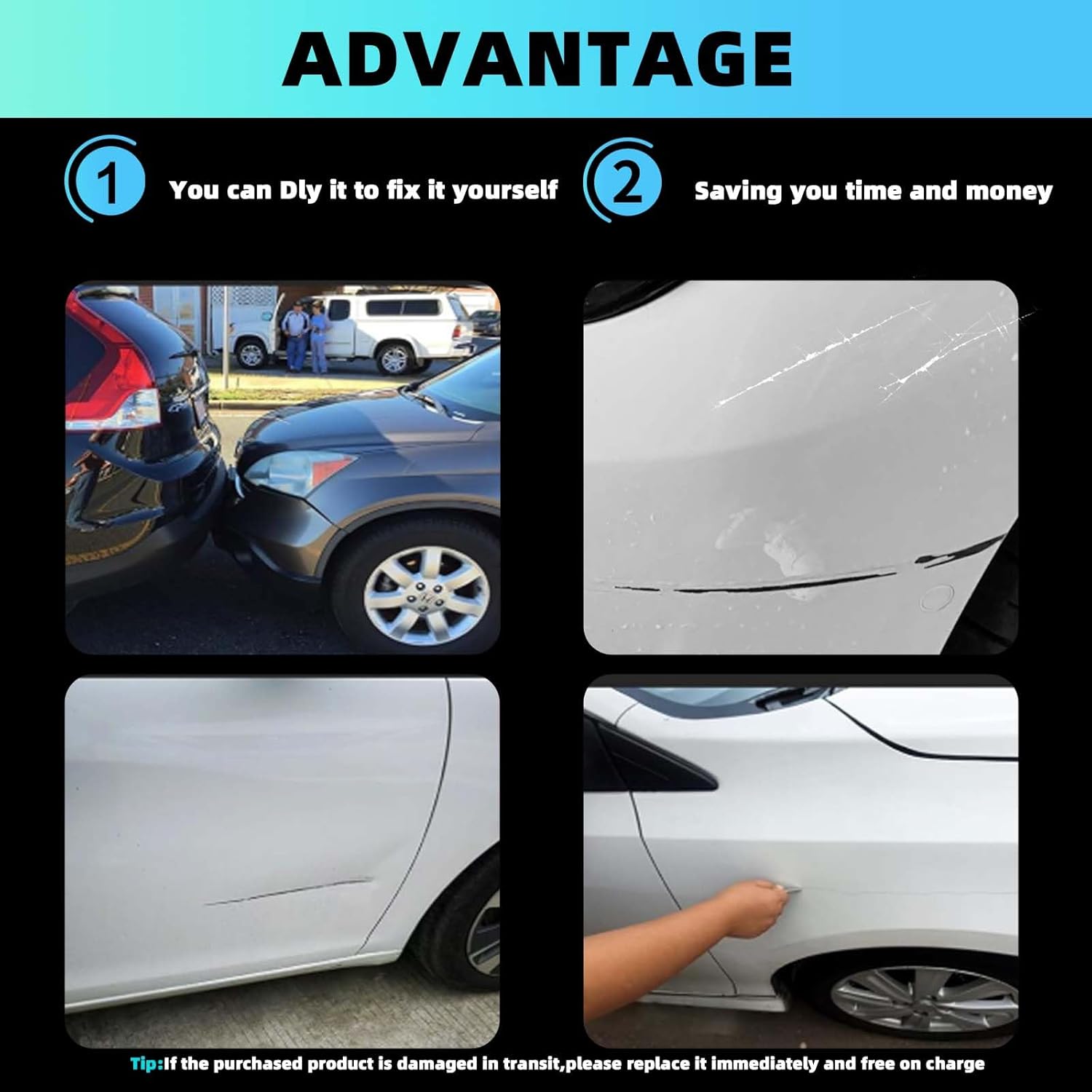 ADVANTAGE

1 You can Dly it to fix it yourself

2 Saving you time and money

Tip:If the purchased product is damaged in transit,please replace it immediately and free on charge