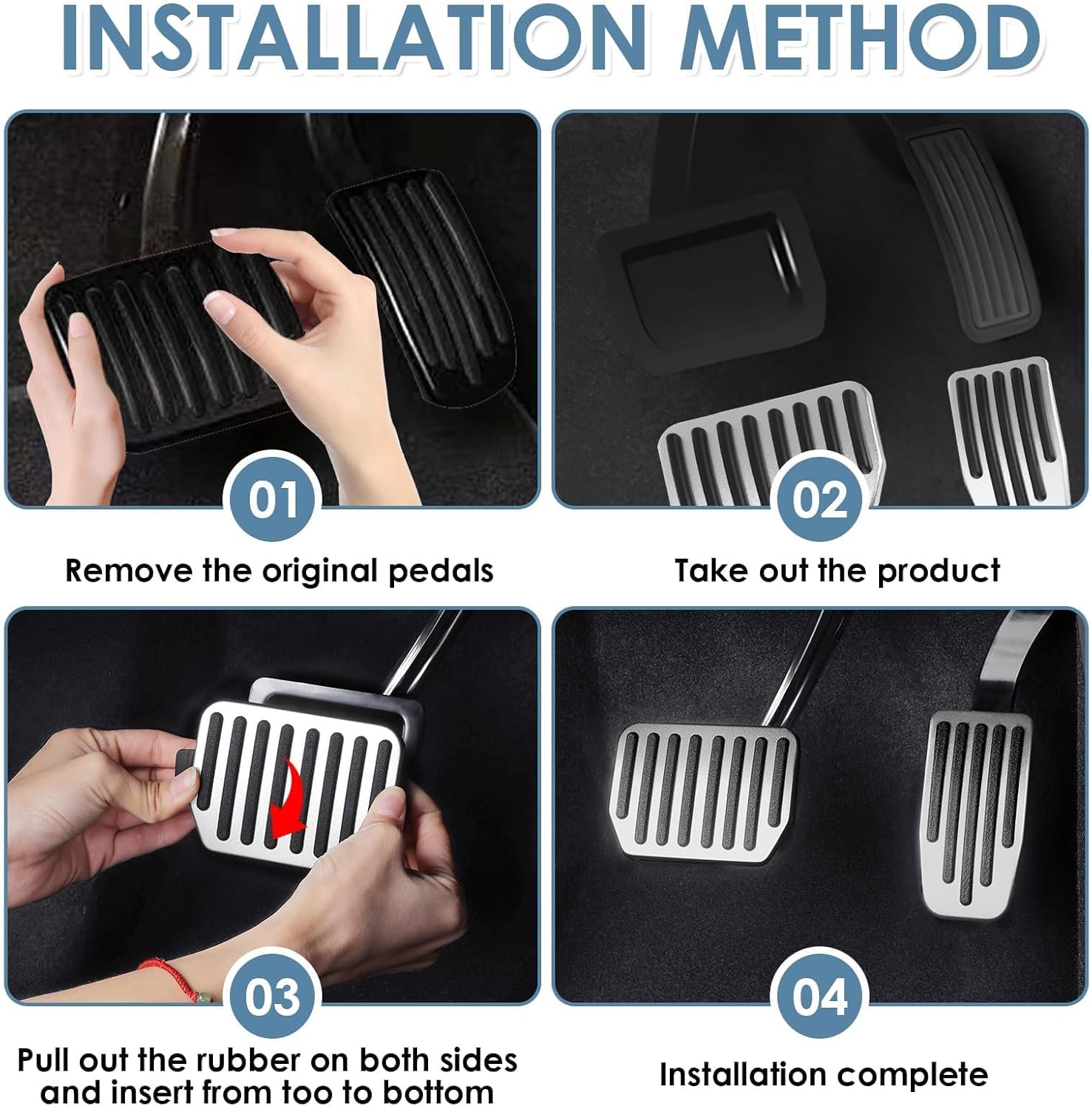 INSTALLATION METHOD

01

Remove the original pedals

02

Take out the product

03

Pull out the rubber on both sides and insert from too to bottom

04

Installation complete