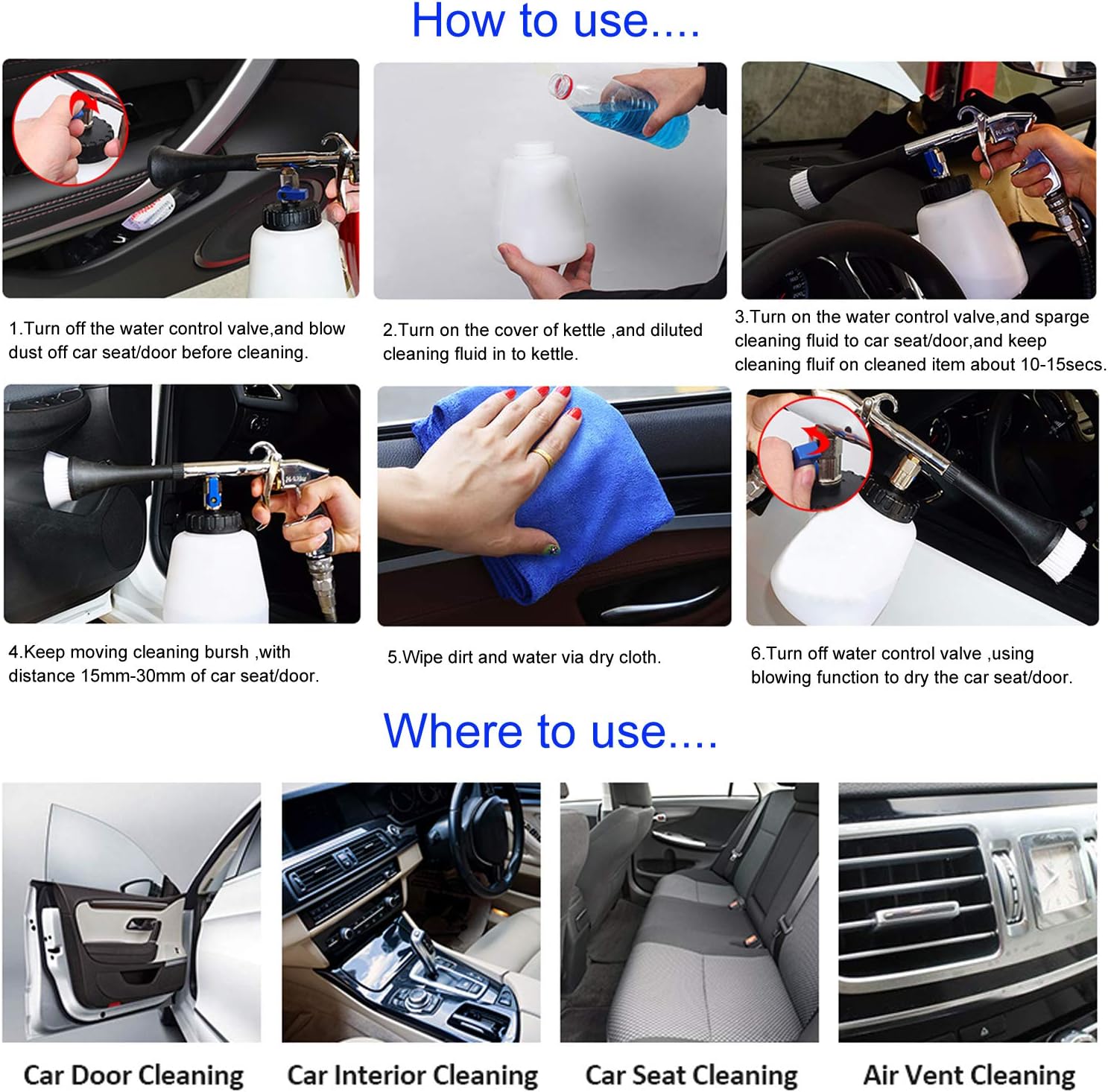 How to use....

1.Turn off the water control valve,and blow dust off car seat/door before cleaning.

2.Turn on the cover of kettle ,and diluted cleaning fluid in to kettle.

3.Turn on the water control valve,and sparge cleaning fluid to car seat/door,and keep cleaning fluif on cleaned item about 10-15secs.

4.Keep moving cleaning bursh ,with distance 15mm-30mm of car seat/door.

5.Wipe dirt and water via dry cloth.

6.Turn off water control valve ,using blowing function to dry the car seat/door.

Where to use....

Car Door Cleaning

Car Interior Cleaning

Car Seat Cleaning

Air Vent Cleaning