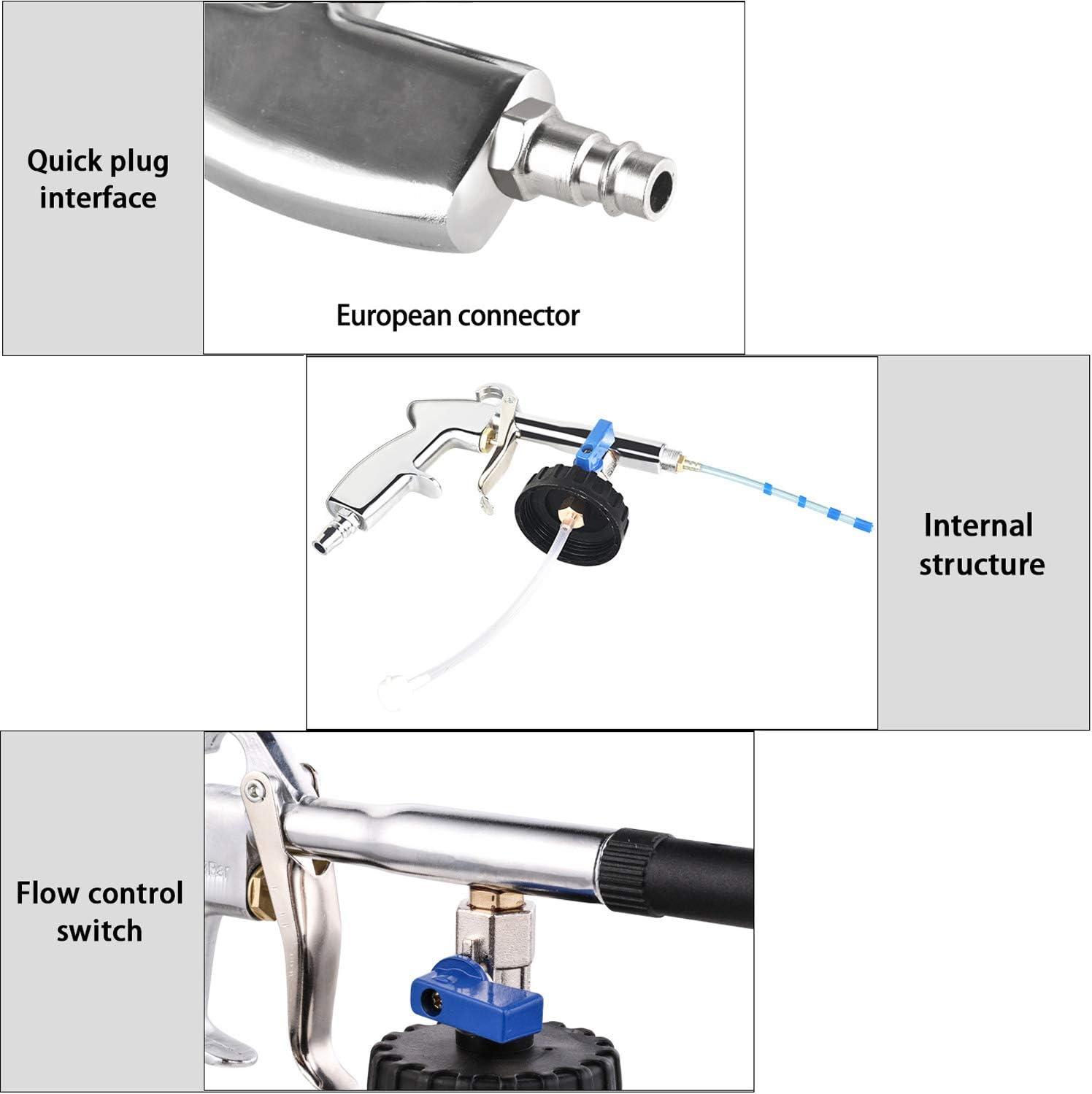 Quick plug interface

European connector

Internal structure

Flow control switch