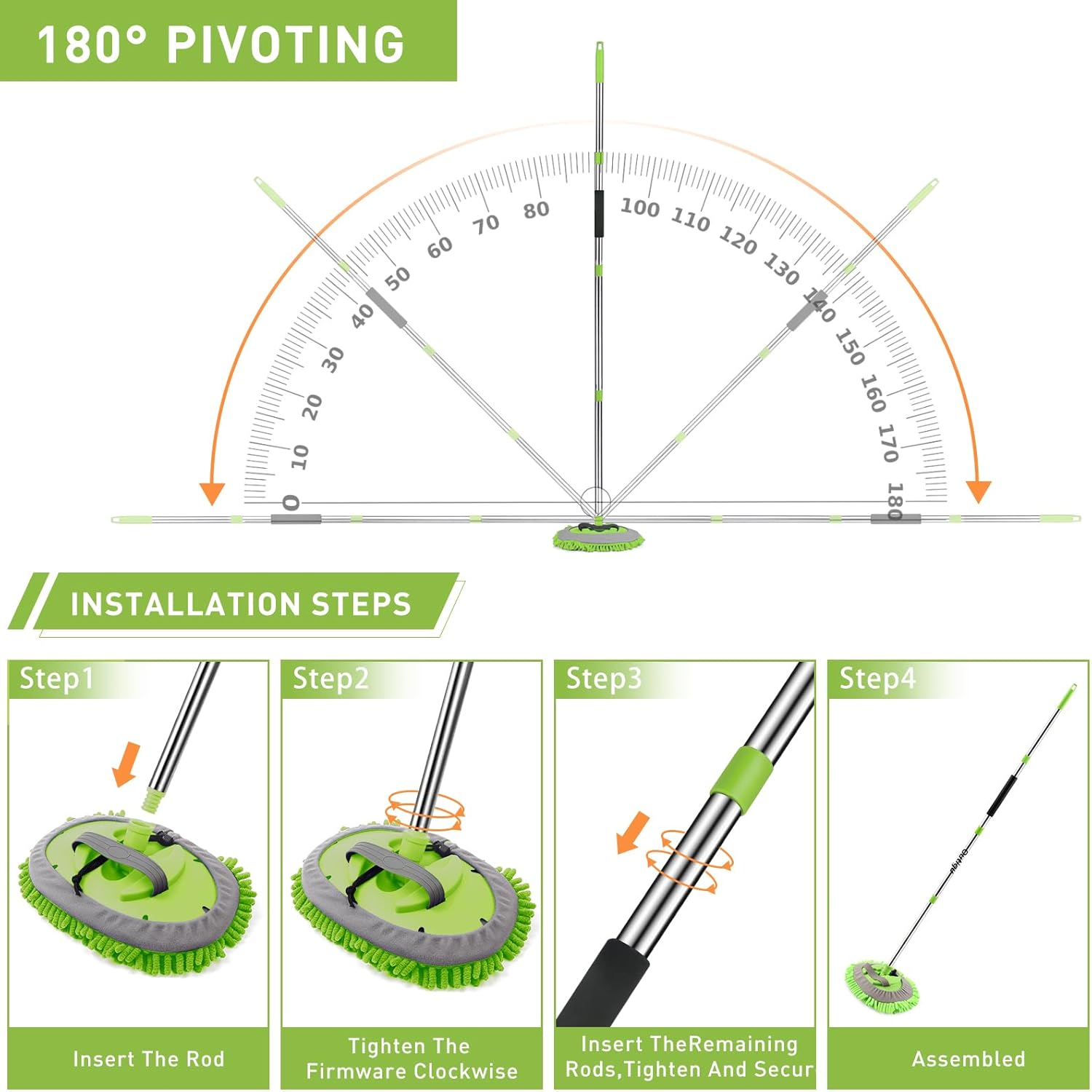 180° PIVOTING

0 10 20 30 40 50 60 70 80 100 110 120 130 140 150 160 170 180

INSTALLATION STEPS

Step1
Insert The Rod

Step2
Tighten The Firmware Clockwise

Step3
Insert TheRemaining Rods,Tighten And Secur

Step4
Assembled