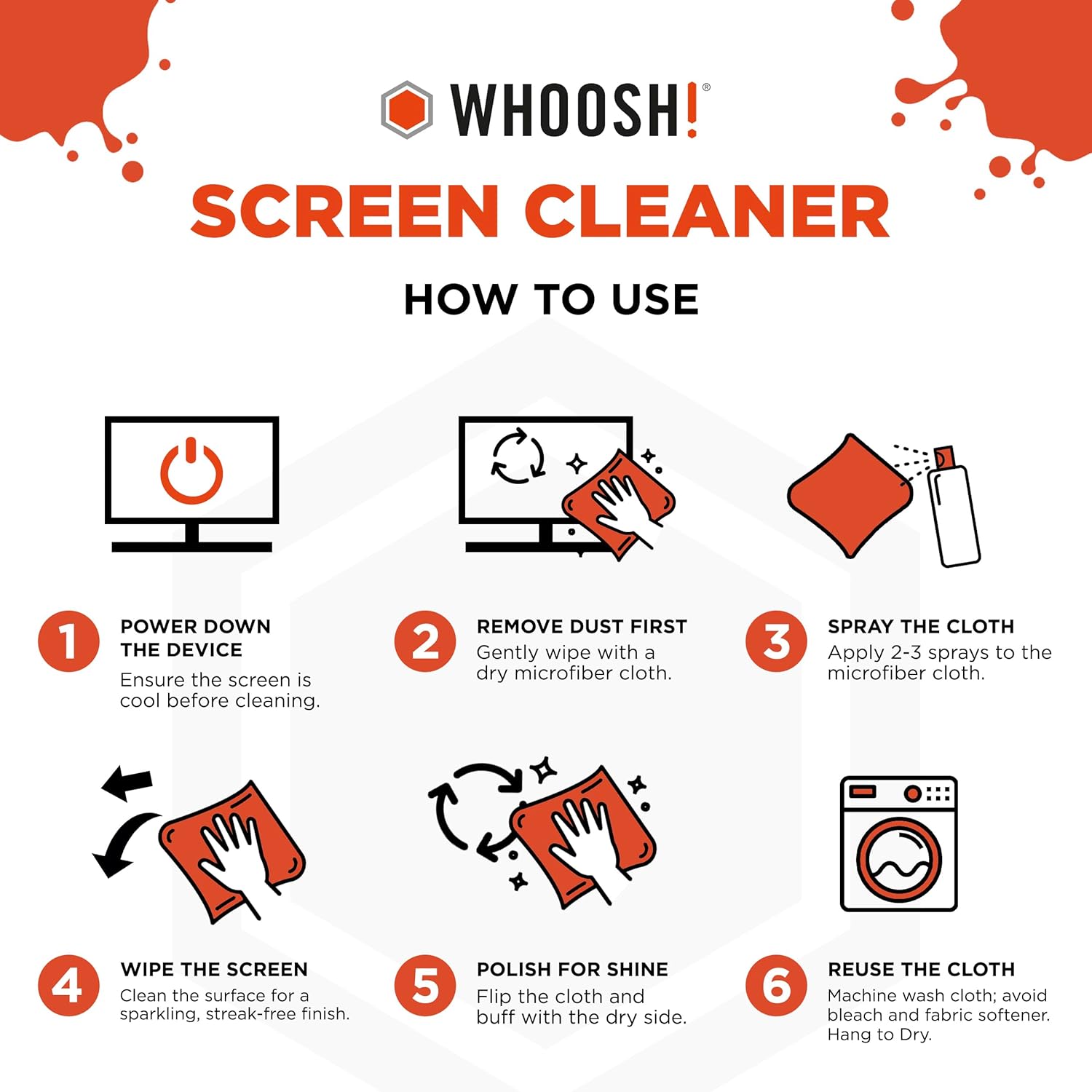 WHOOSH!®

SCREEN CLEANER

HOW TO USE

1 POWER DOWN THE DEVICE
Ensure the screen is cool before cleaning.

2 REMOVE DUST FIRST
Gently wipe with a dry microfiber cloth.

3 SPRAY THE CLOTH
Apply 2-3 sprays to the microfiber cloth.

4 WIPE THE SCREEN
Clean the surface for a sparkling, streak-free finish.

5 POLISH FOR SHINE
Flip the cloth and buff with the dry side.

6 REUSE THE CLOTH
Machine wash cloth; avoid bleach and fabric softener. Hang to Dry.