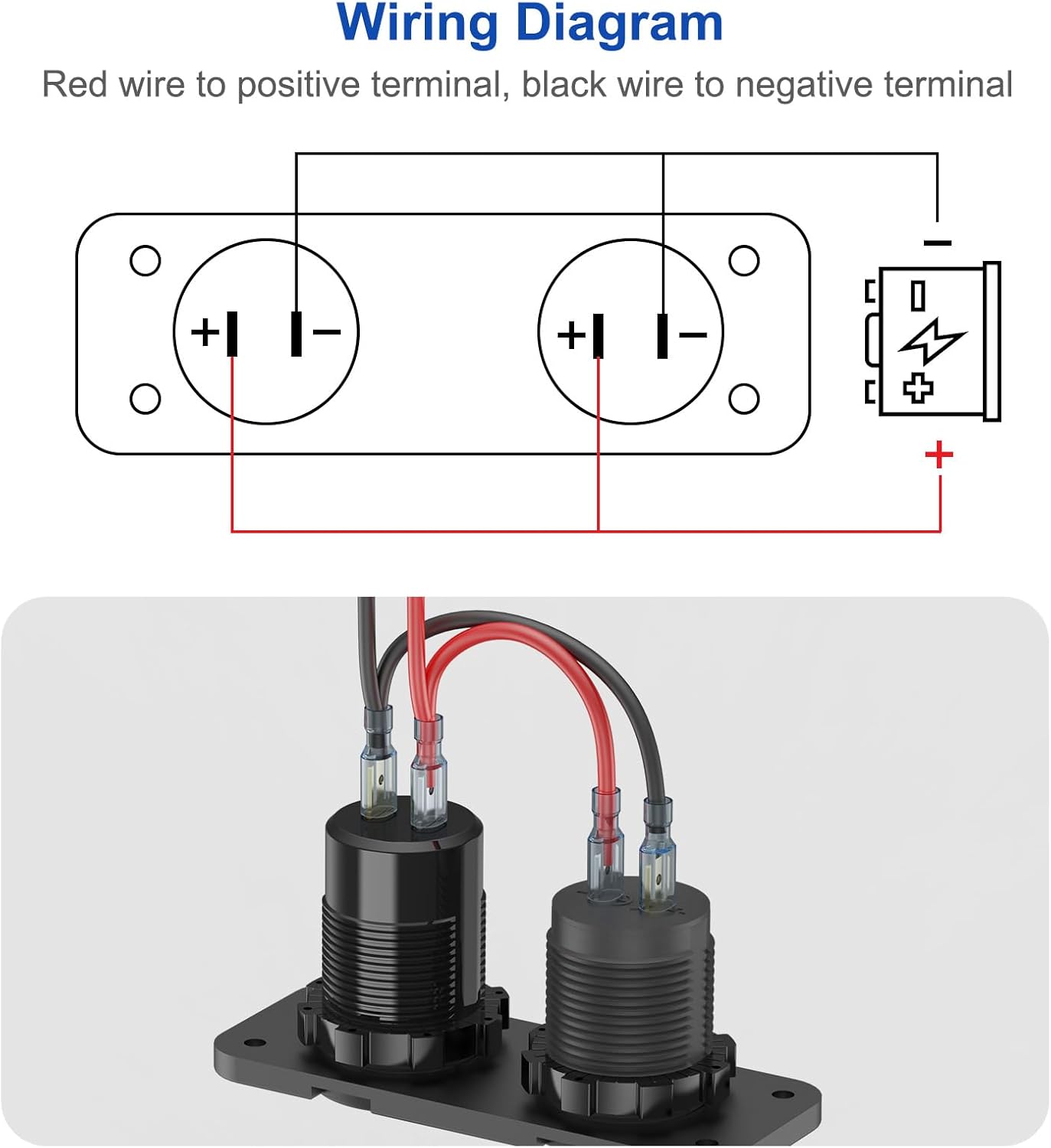 Wiring Diagram

Red wire to positive terminal, black wire to negative terminal

+ −

+ −

−

+