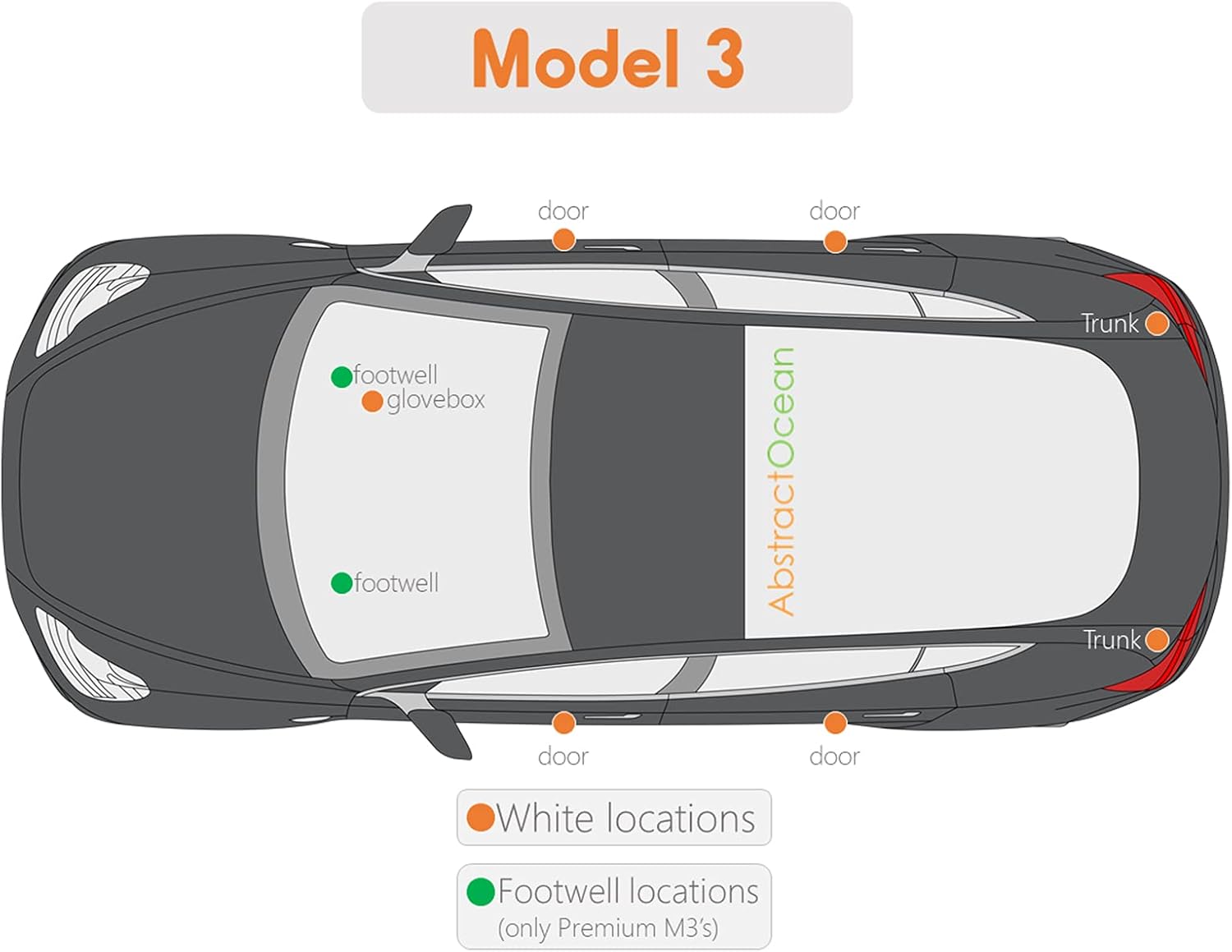 Model 3

door

door

Trunk

footwell

glovebox

AbstractOcean

footwell

Trunk

door

door

White locations

Footwell locations
(only Premium M3's)