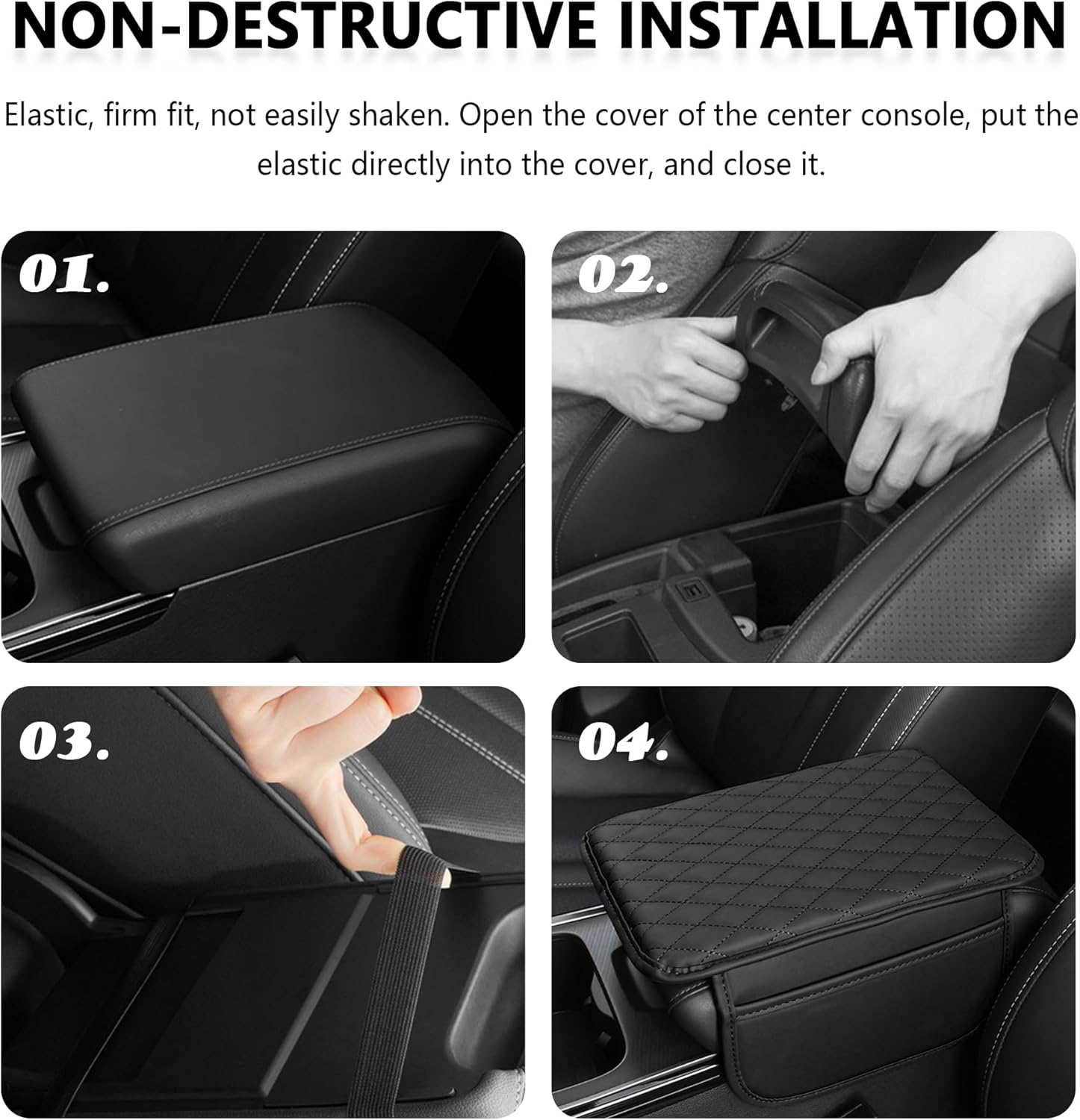 NON-DESTRUCTIVE INSTALLATION

Elastic, firm fit, not easily shaken. Open the cover of the center console, put the elastic directly into the cover, and close it.

01.

02.

03.

04.