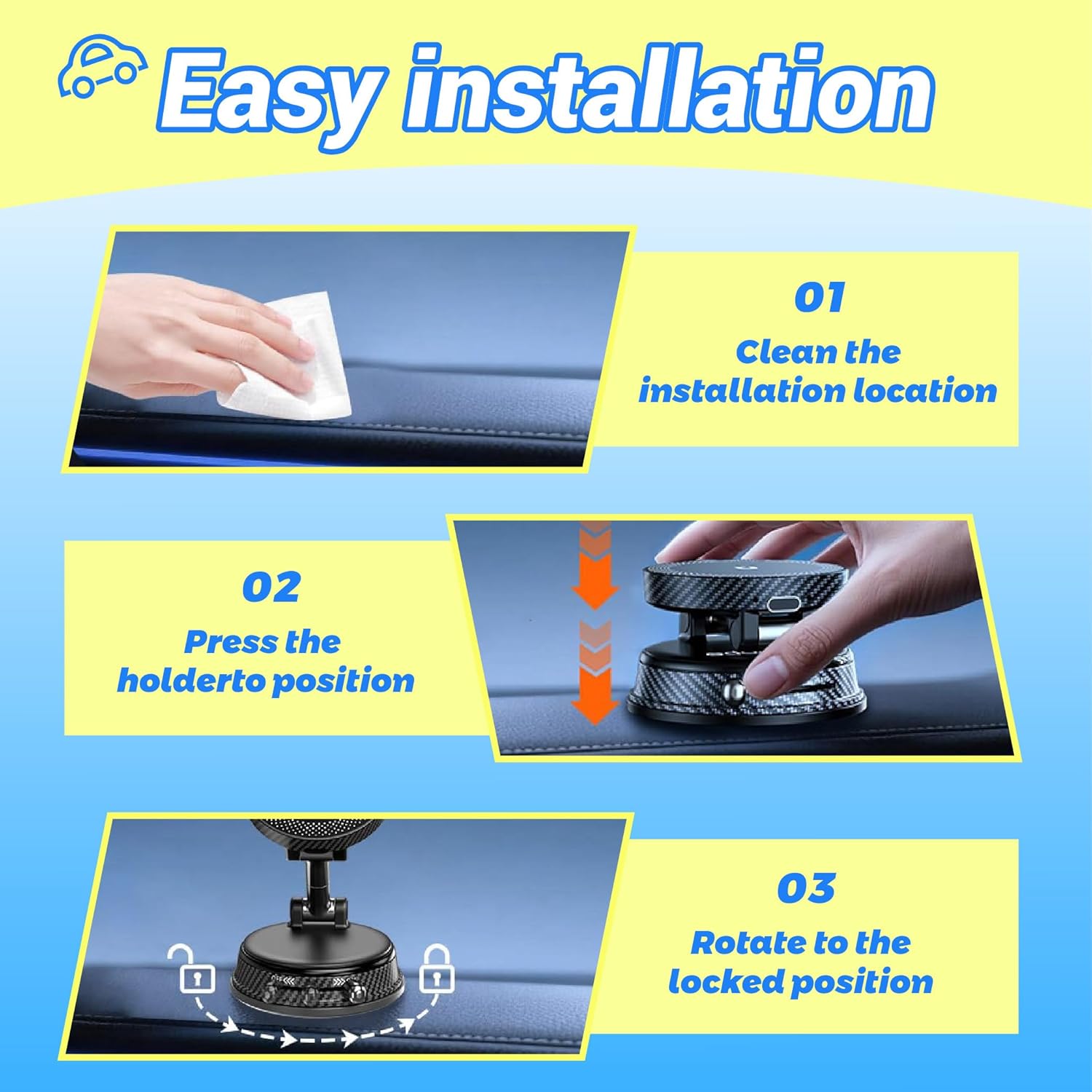 Easy installation

01
Clean the installation location

02
Press the holderto position

03
Rotate to the locked position