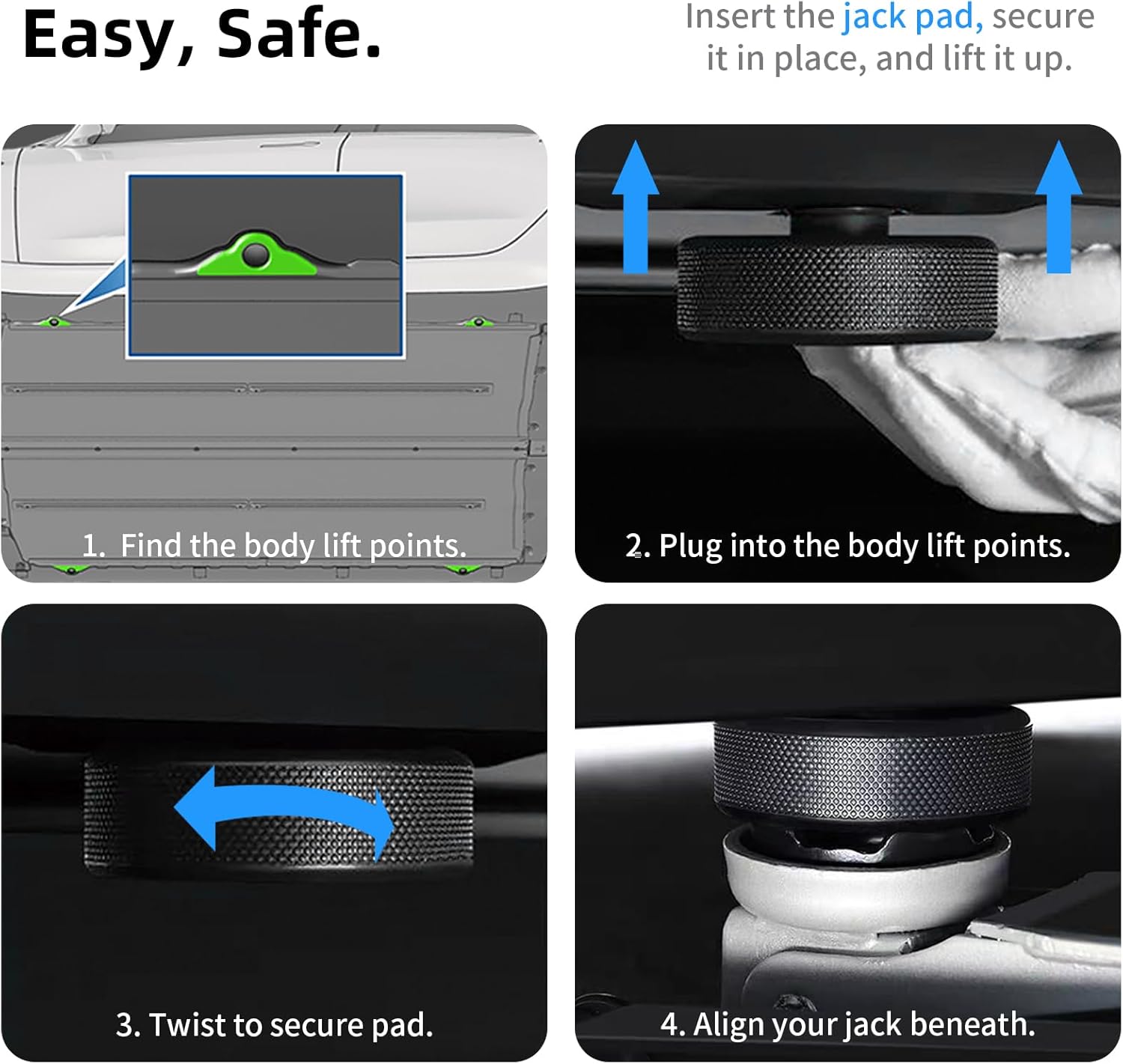 Easy, Safe.

Insert the jack pad, secure it in place, and lift it up.

1. Find the body lift points.

2. Plug into the body lift points.

3. Twist to secure pad.

4. Align your jack beneath.