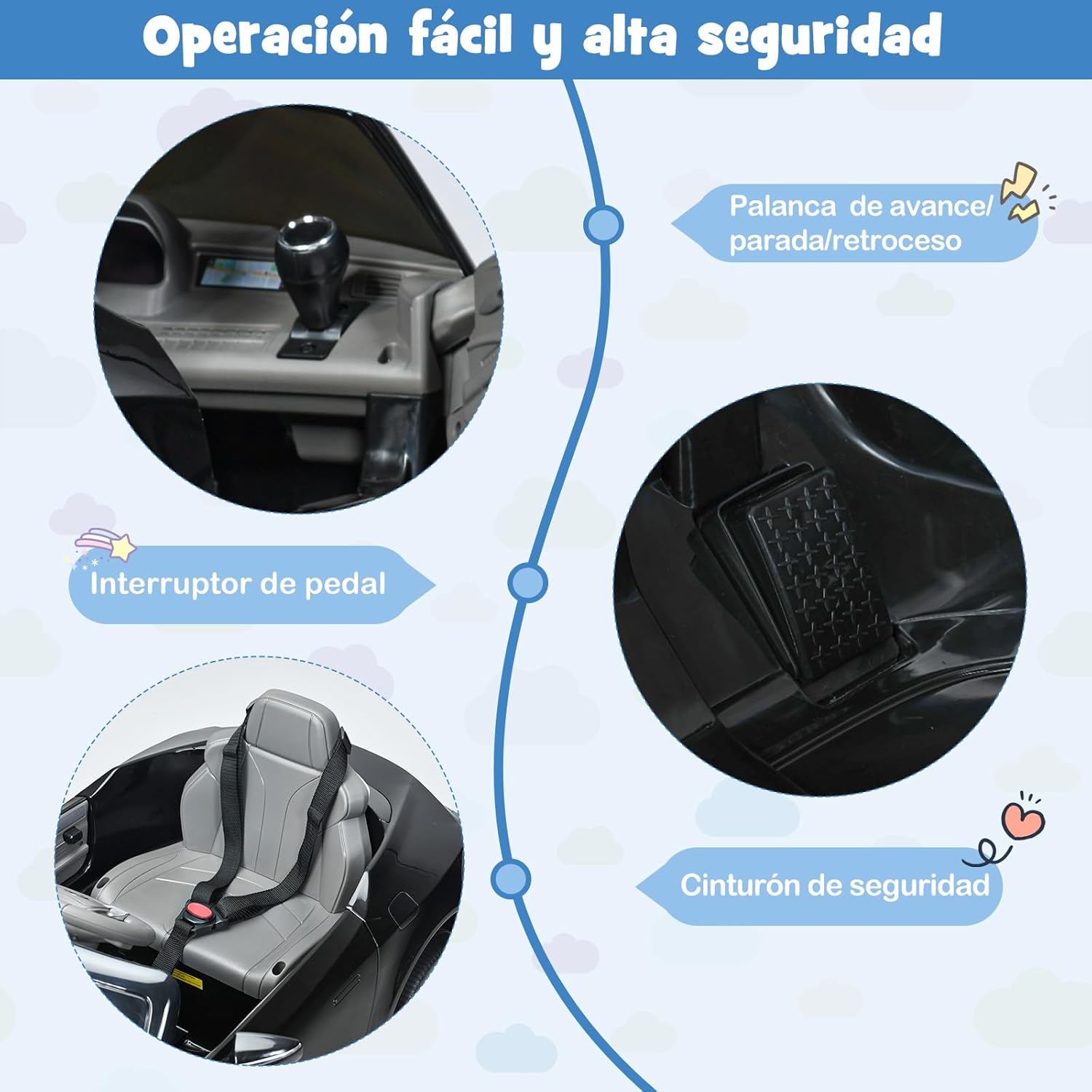 Operación fácil y alta seguridad

Palanca de avance/ parada/retroceso

Interruptor de pedal

Cinturón de seguridad