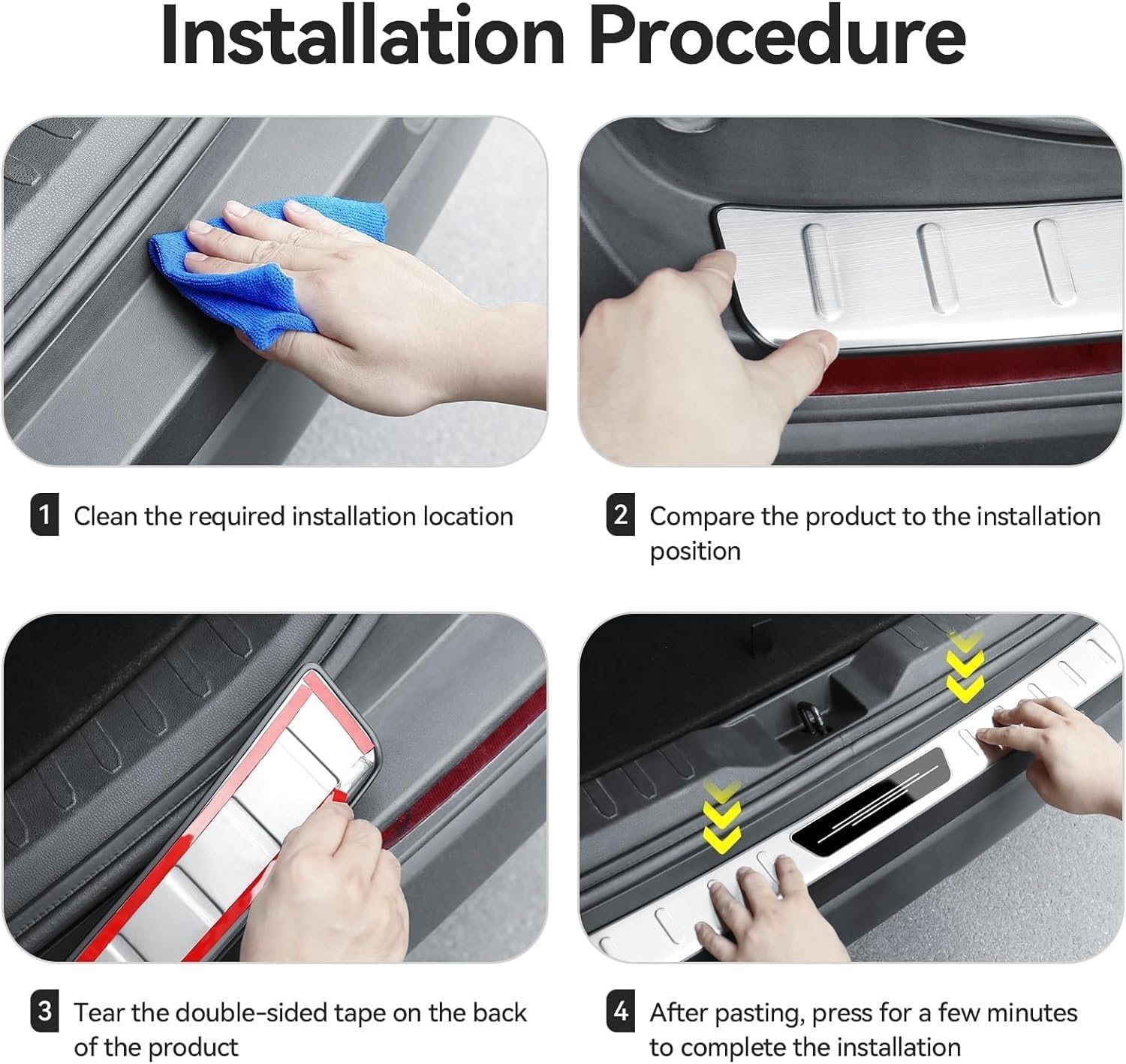 Installation Procedure

1 Clean the required installation location

2 Compare the product to the installation position

3 Tear the double-sided tape on the back of the product

4 After pasting, press for a few minutes to complete the installation